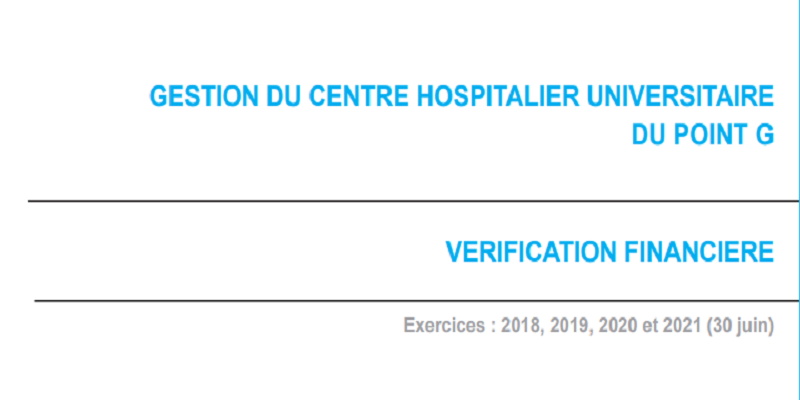 GESTION DU CENTRE HOSPITALIER UNIVERSITAIRE
DU POINT G

VERIFICATION FINANCIERE

Exercices : 2018, 2019, 2020 et 2021 (30 juin)