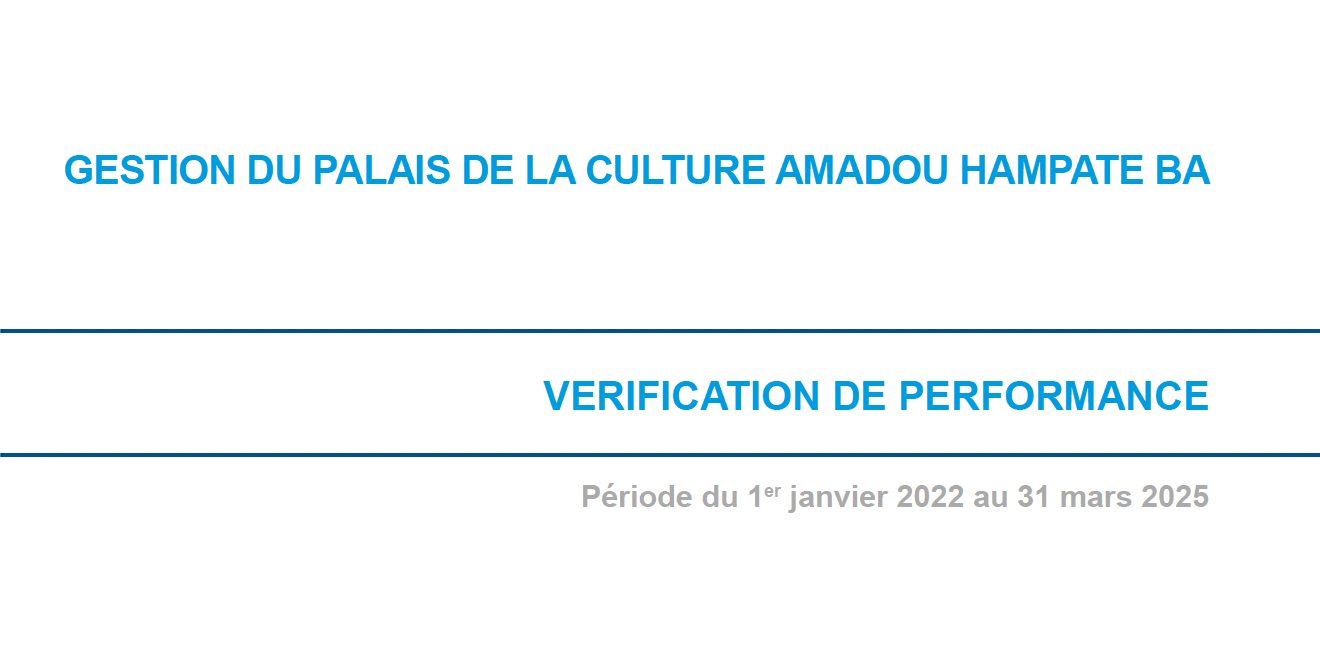 GESTION DU PALAIS DE LA CULTURE AMADOU HAMPATE BA

VERIFICATION DE PERFORMANCE

Période du 1er janvier 2022 au 31 mars 2025